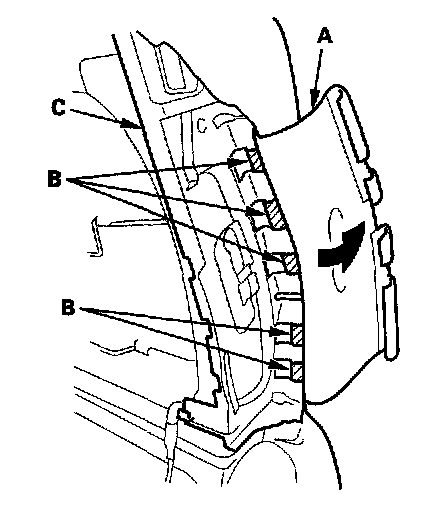 A
C
B
B