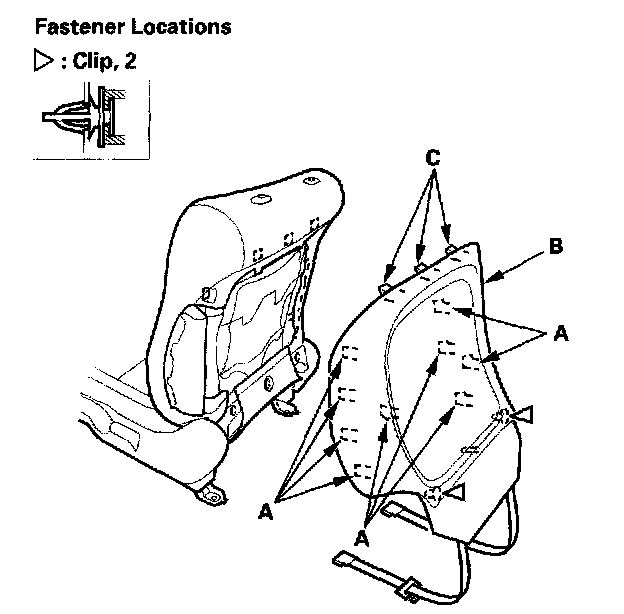 Fastener Locations

▷ : Clip, 2

C

B

A

A

A