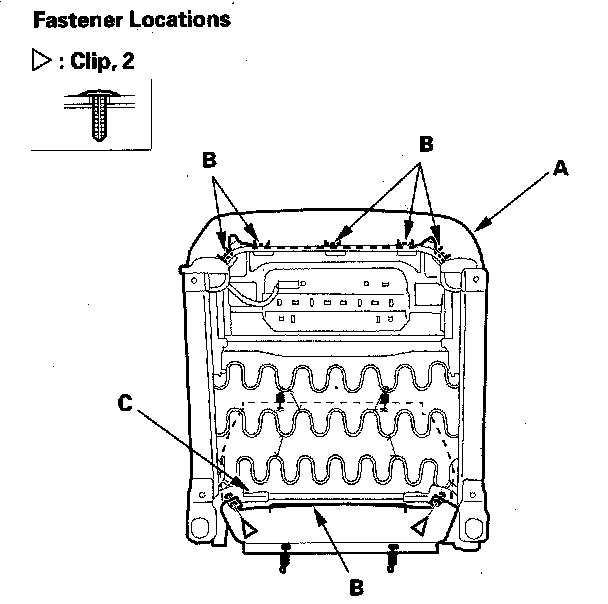 Fastener Locations

▷ : Clip, 2

B

B

A

C

B