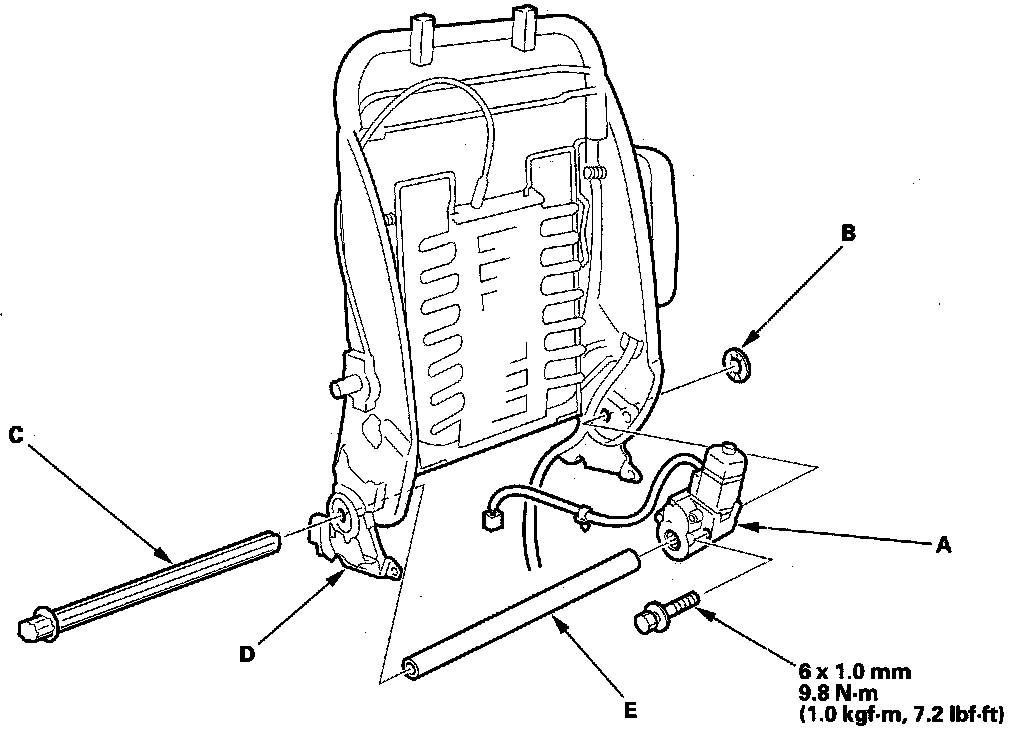 B

C

A

D

E

6 x 1.0 mm
9.8 N·m
(1.0 kgf·m, 7.2 lbf·ft)