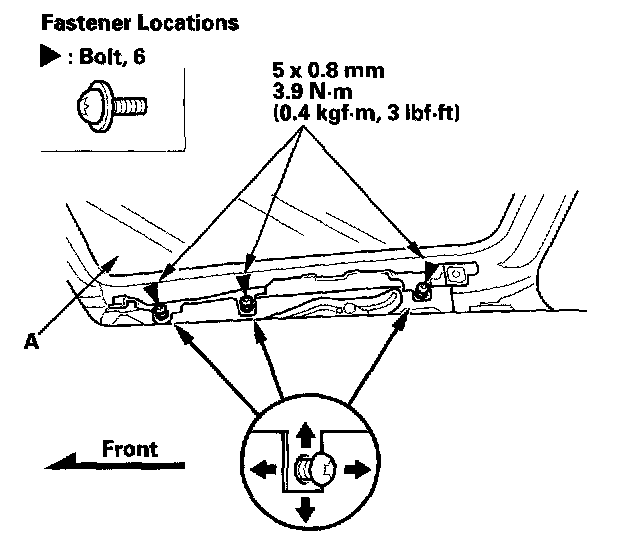 Fastener Locations

▶ : Bolt, 6

5 x 0.8 mm
3.9 N·m
(0.4 kgf·m, 3 lbf·ft)

A

Front