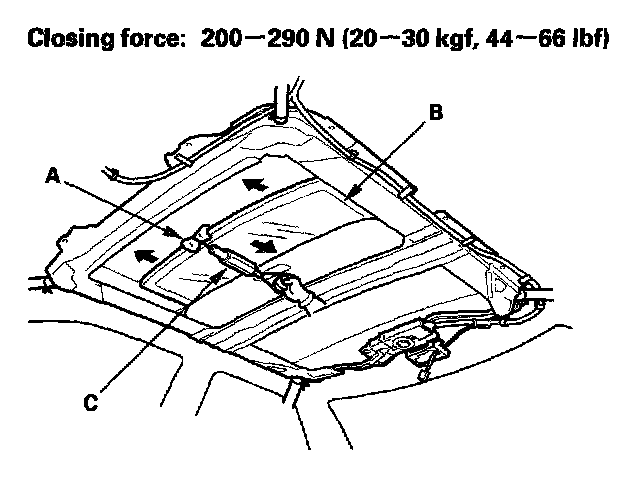 Closing force: 200—290 N (20—30 kgf, 44—66 lbf)

B

A

C