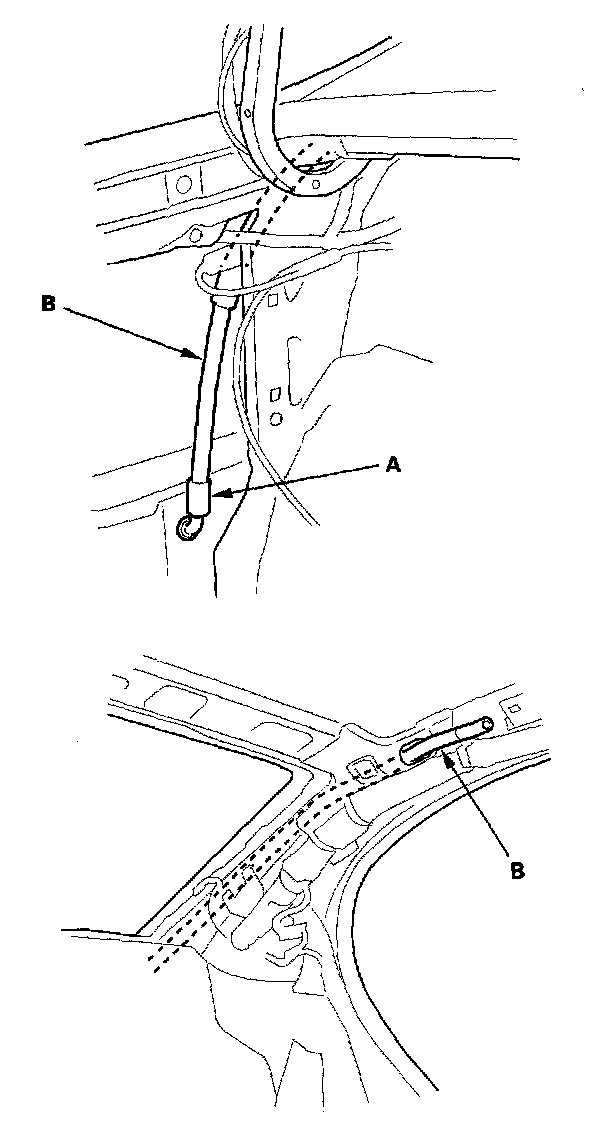 B

A

B