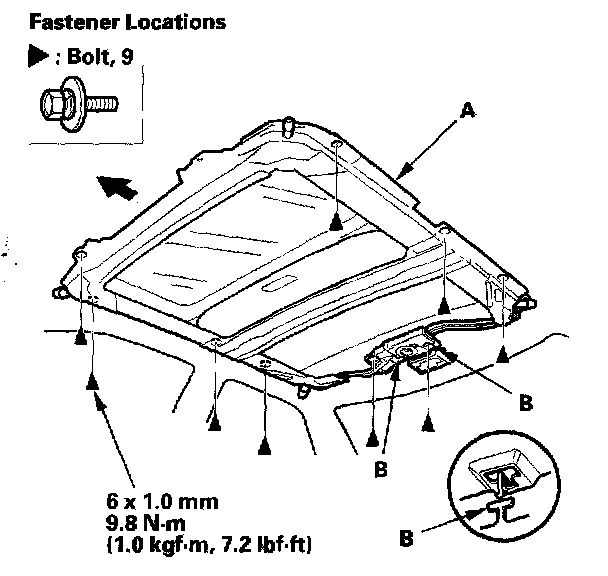 Fastener Locations

▶ : Bolt, 9

A

B

B

B

6 x 1.0 mm
9.8 N·m
(1.0 kgf·m, 7.2 lbf·ft)