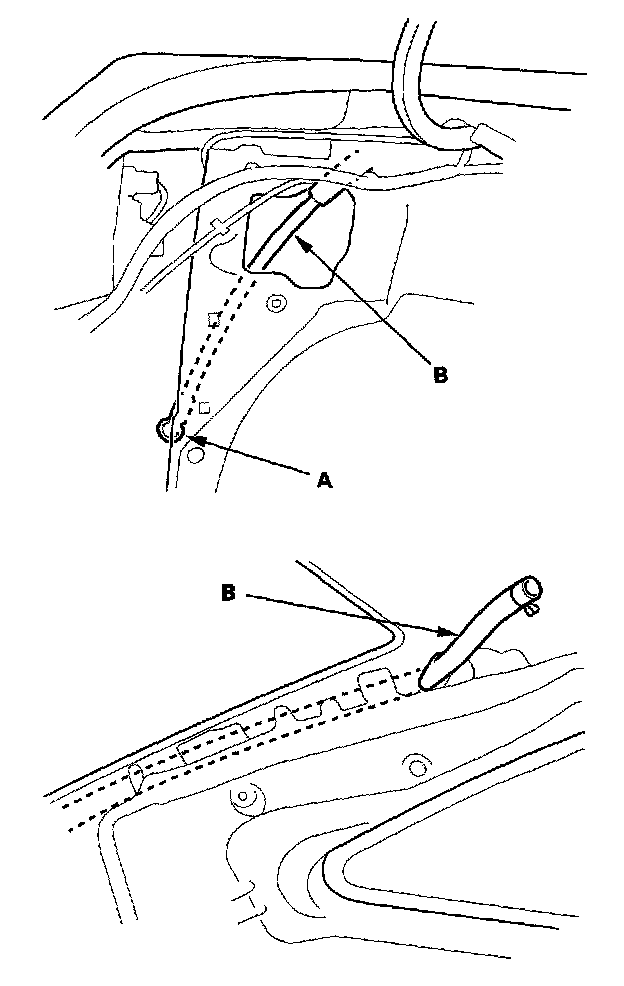 B

A

B