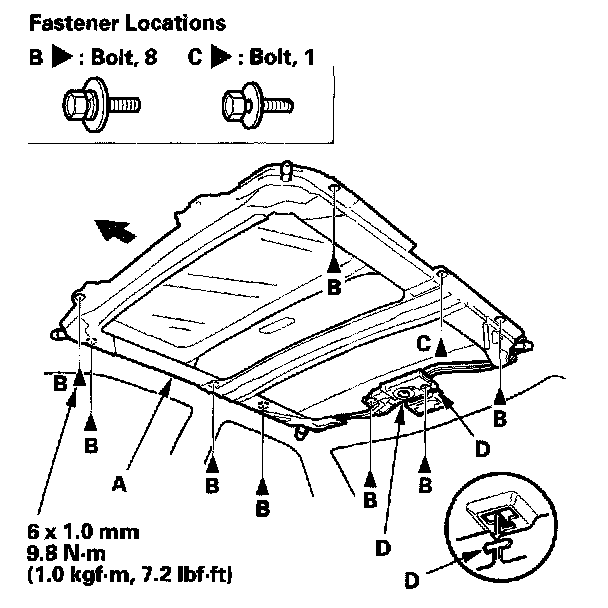 Fastener Locations

B ▶ : Bolt, 8   C ▶ : Bolt, 1

B
C
B
B
B
D
A
B
B
B
B
D
D

6 x 1.0 mm
9.8 N·m
(1.0 kgf·m, 7.2 lbf·ft)