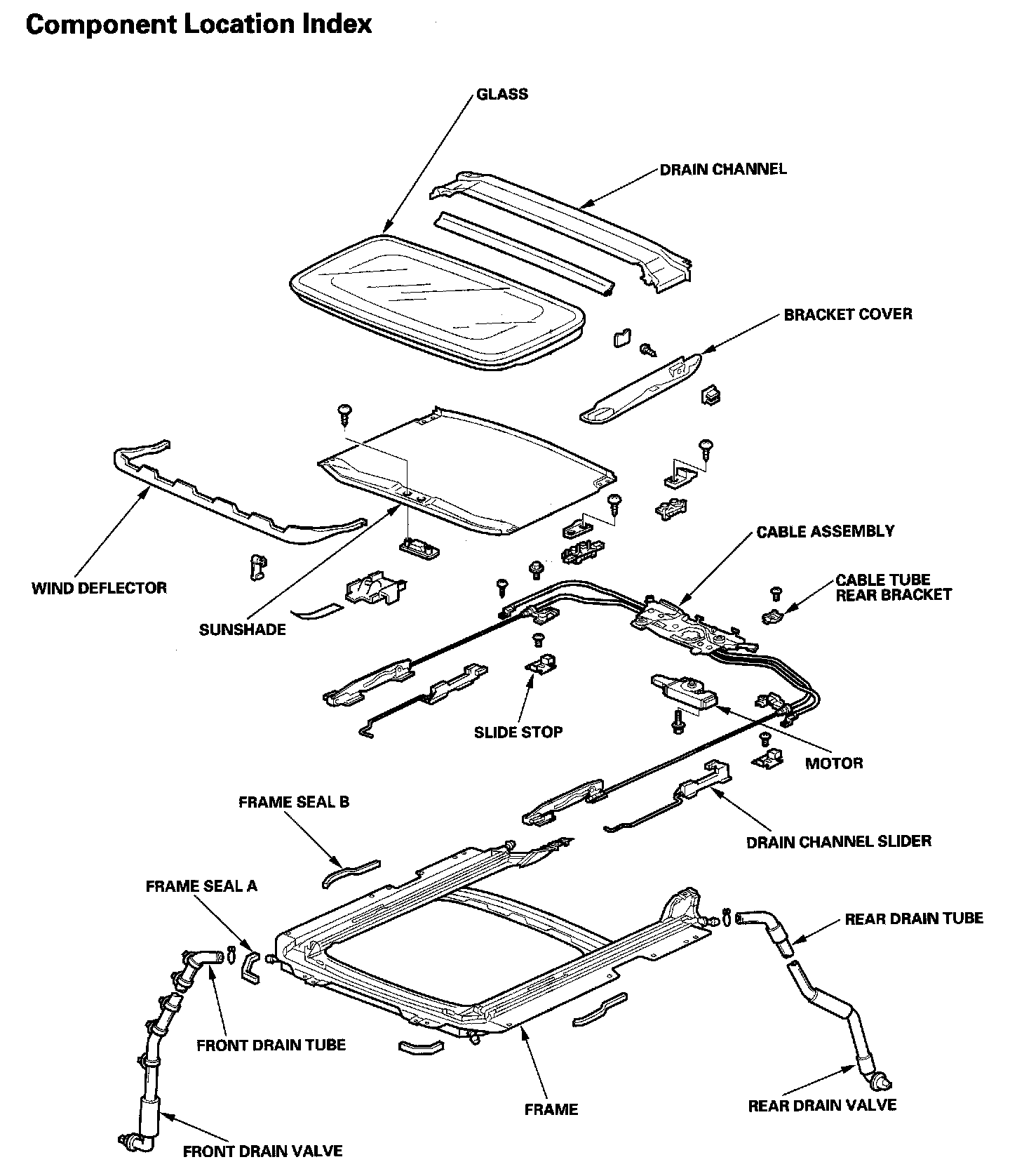 Component Location Index

GLASS

DRAIN CHANNEL

BRACKET COVER

WIND DEFLECTOR

SUNSHADE

CABLE ASSEMBLY

CABLE TUBE REAR BRACKET

SLIDE STOP

MOTOR

FRAME SEAL B

DRAIN CHANNEL SLIDER

FRAME SEAL A

REAR DRAIN TUBE

FRONT DRAIN TUBE

FRAME

REAR DRAIN VALVE

FRONT DRAIN VALVE