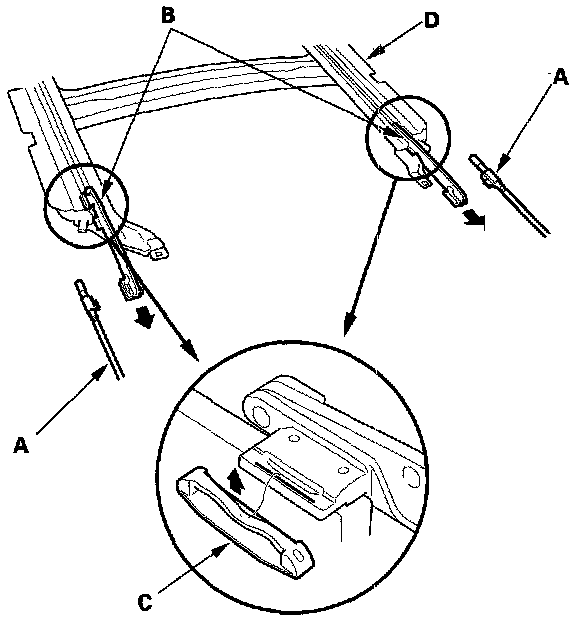 B
D
A
A
C