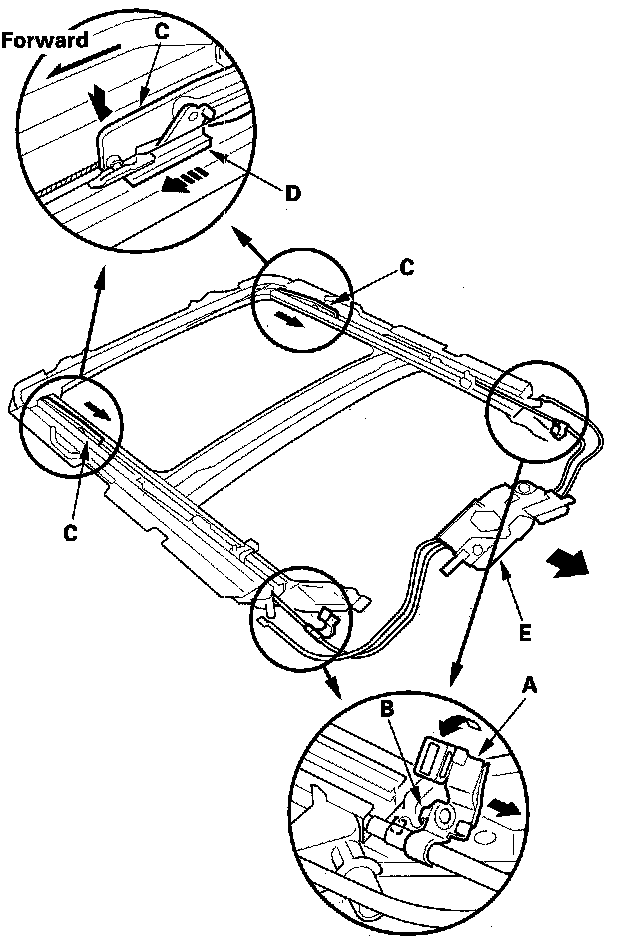 Forward
C
D
C
C
E
A
B