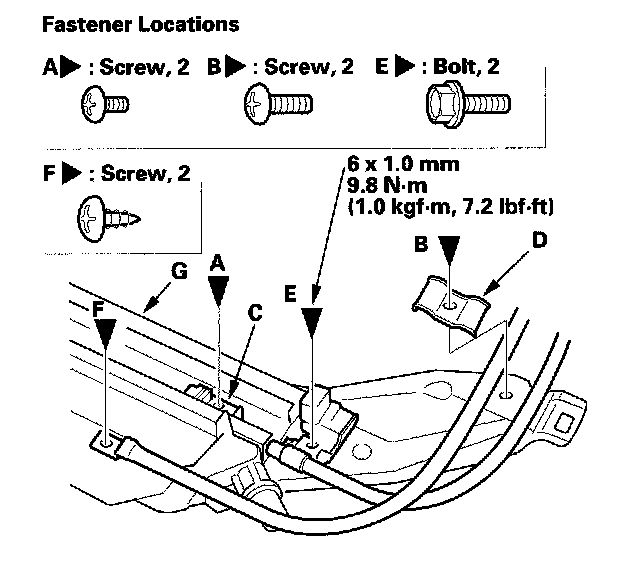 Fastener Locations

A▶ : Screw, 2 B▶ : Screw, 2 E▶ : Bolt, 2

F▶ : Screw, 2

6 x 1.0 mm
9.8 N·m
(1.0 kgf·m, 7.2 lbf·ft)

B
D
G
A
C
E
F