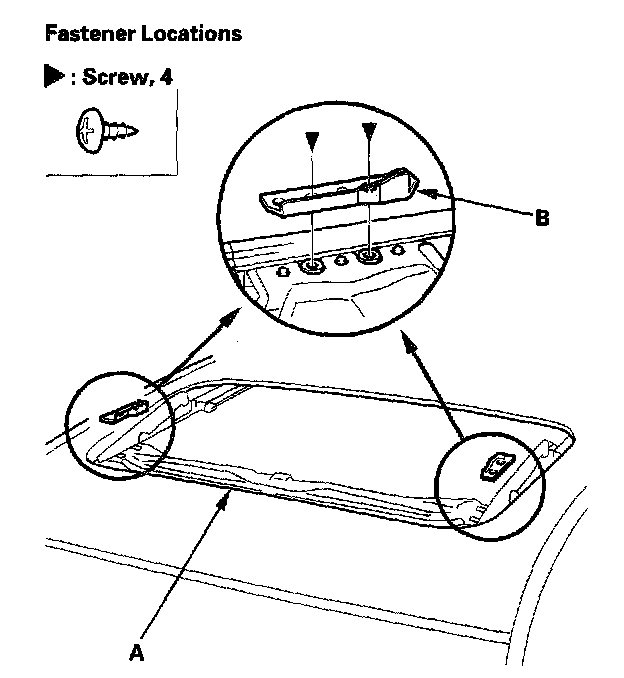 Fastener Locations

▶ : Screw, 4

B

A