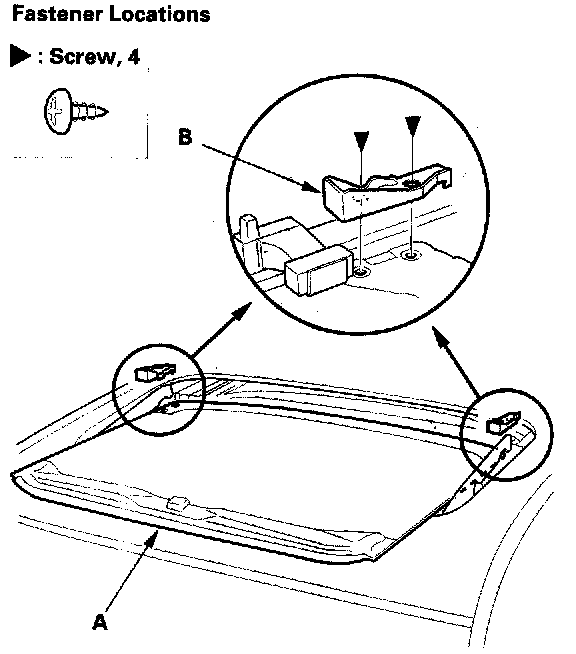 Fastener Locations

▶ : Screw, 4

B

A