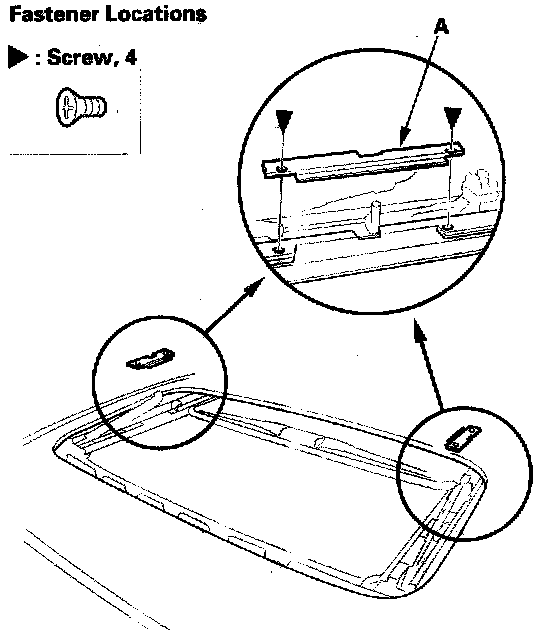 Fastener Locations

▶ : Screw, 4

A