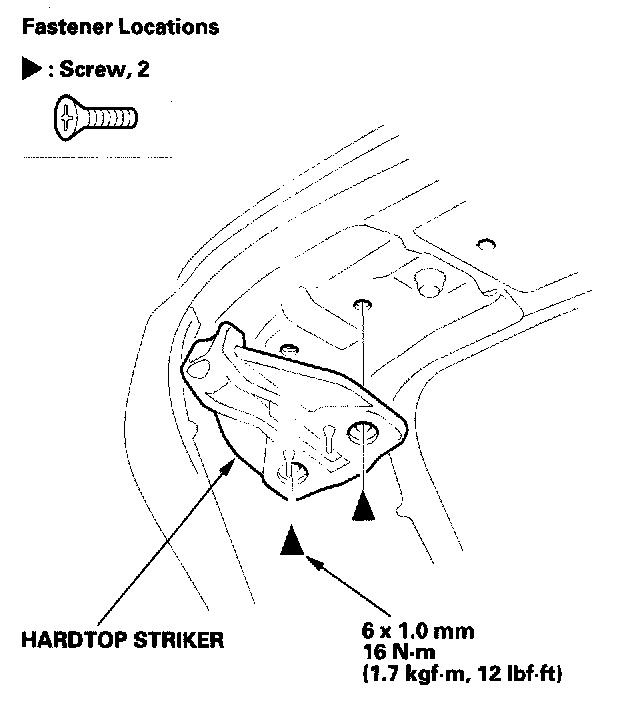 Fastener Locations

▶ : Screw, 2

HARDTOP STRIKER

6 x 1.0 mm
16 N·m
(1.7 kgf·m, 12 lbf·ft)