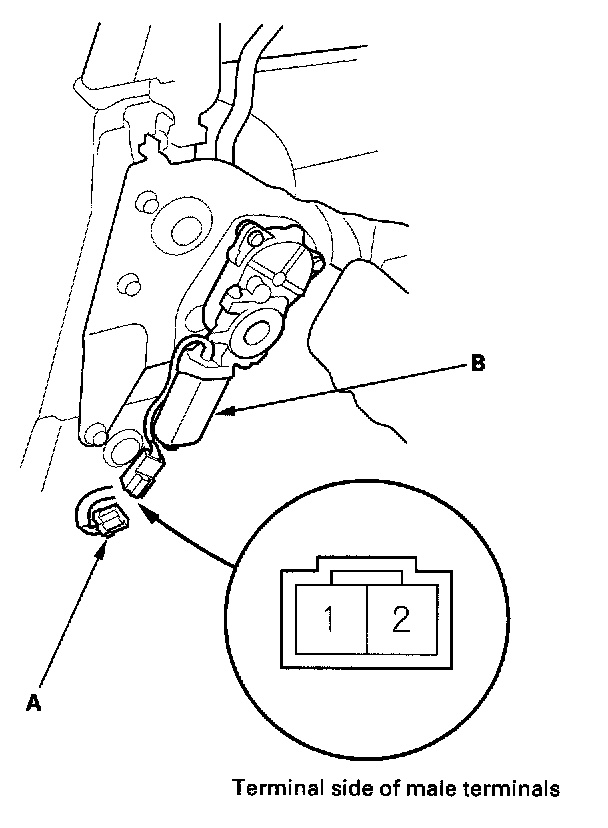 B

1 2

A

Terminal side of male terminals