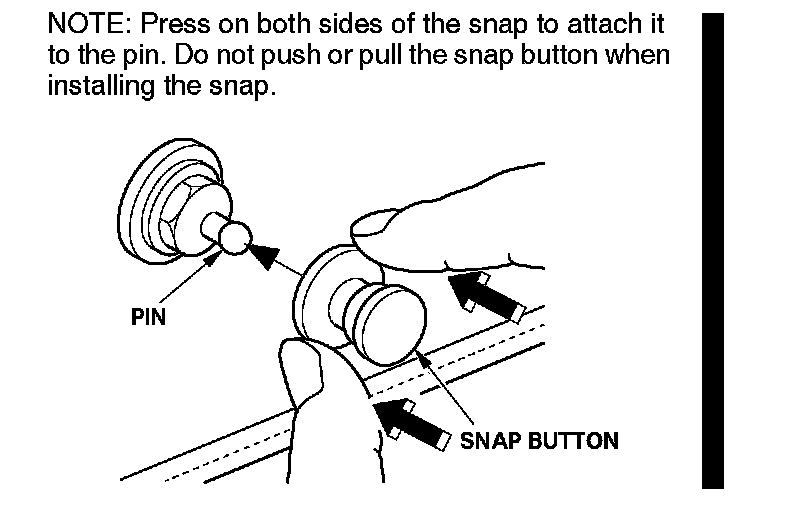 NOTE: Press on both sides of the snap to attach it to the pin. Do not push or pull the snap button when installing the snap.

PIN

SNAP BUTTON