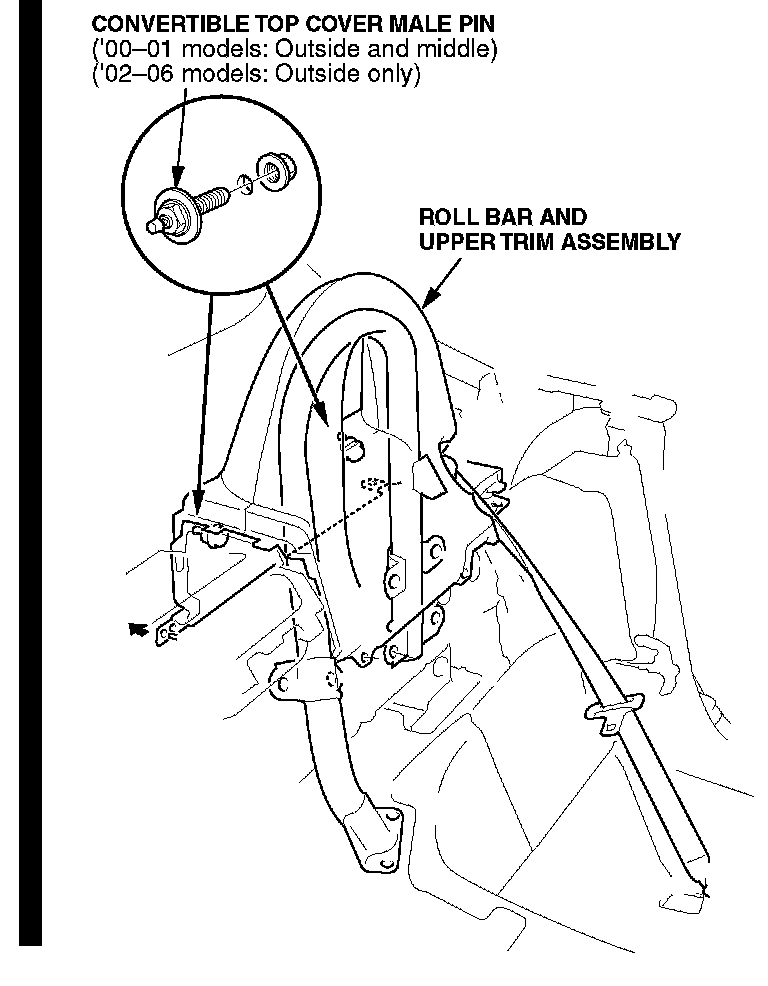 CONVERTIBLE TOP COVER MALE PIN
('00–01 models: Outside and middle)
('02–06 models: Outside only)

ROLL BAR AND UPPER TRIM ASSEMBLY