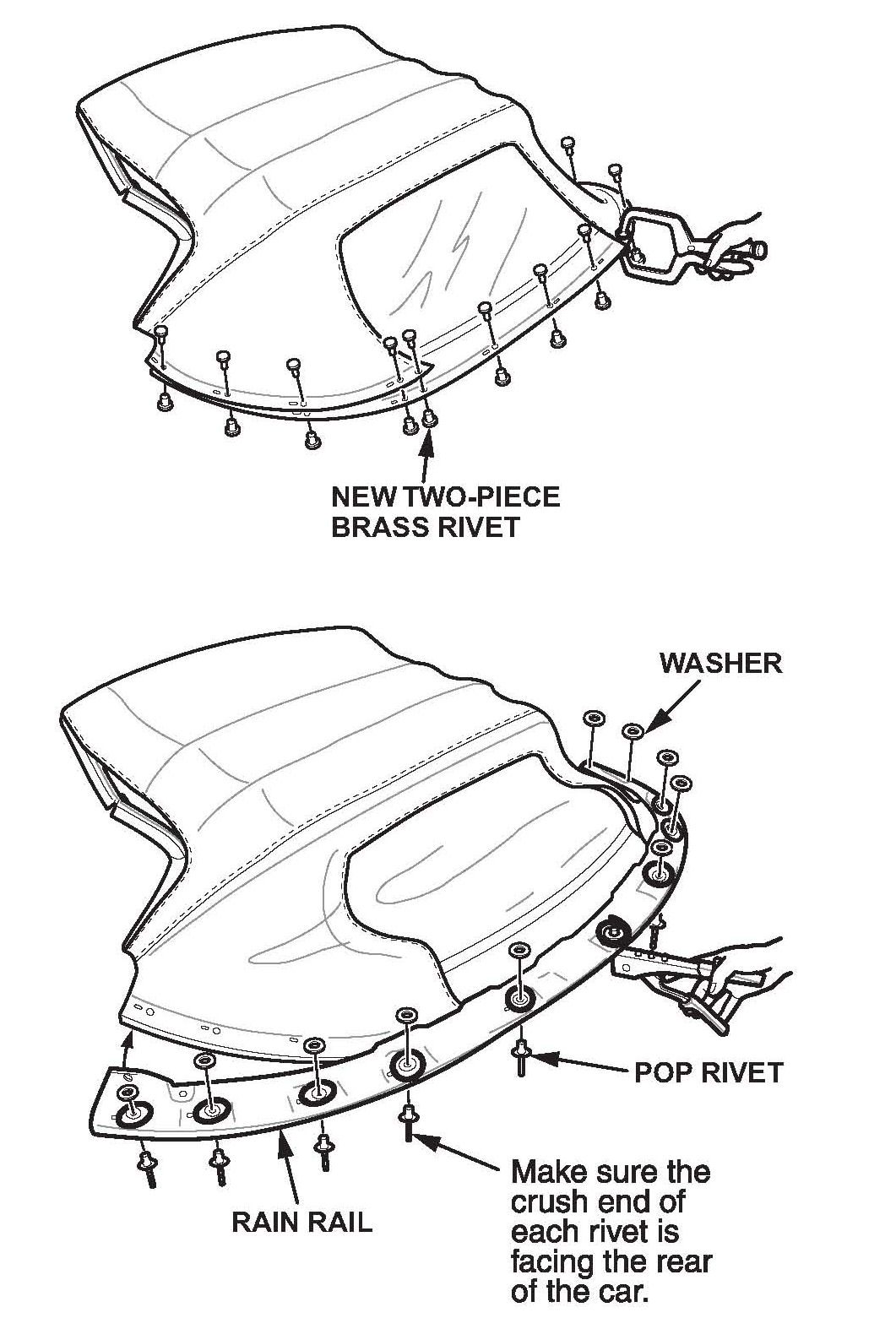 NEW TWO-PIECE BRASS RIVET

WASHER

POP RIVET

RAIN RAIL

Make sure the crush end of each rivet is facing the rear of the car.