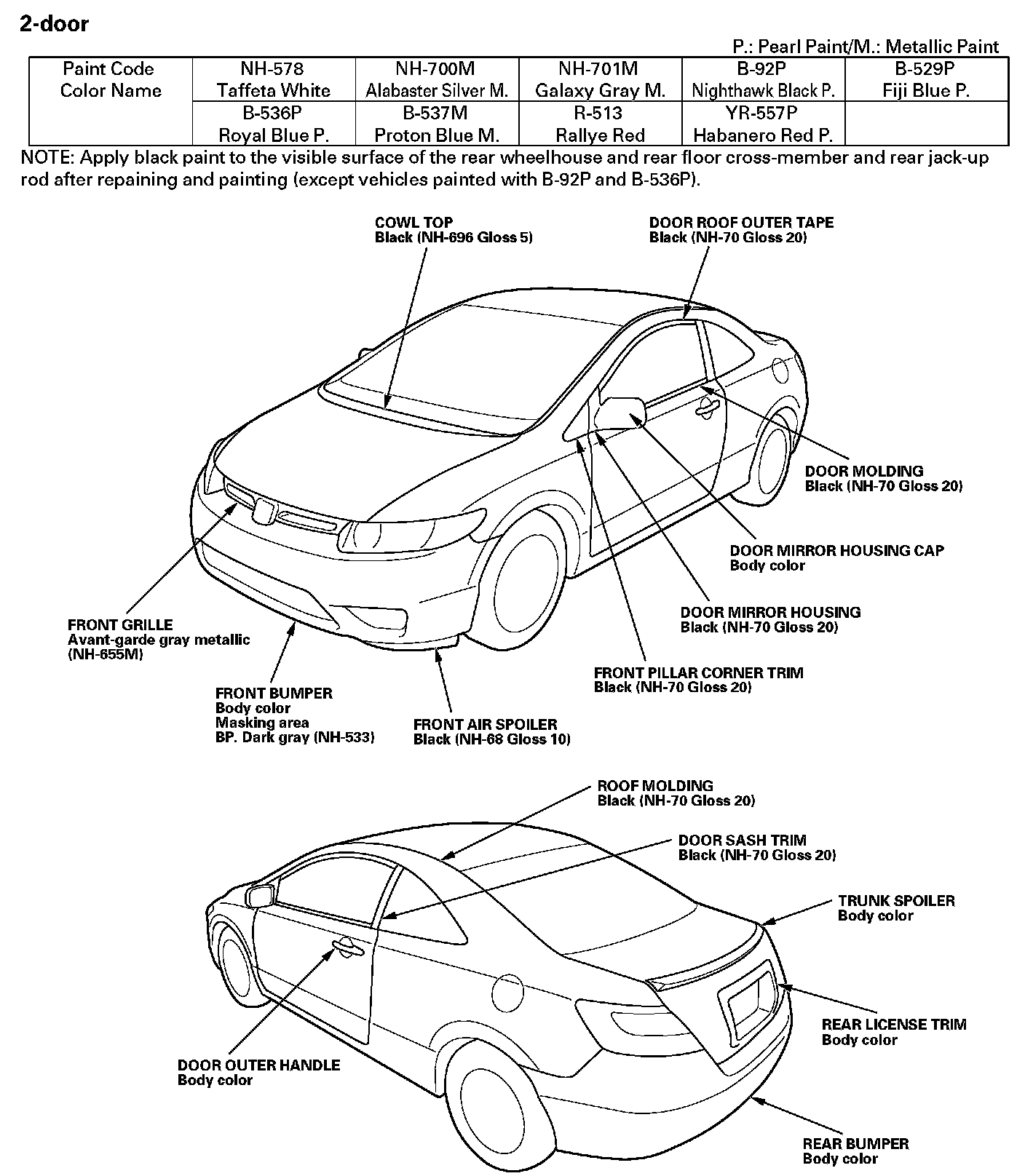 2-door

P.: Pearl Paint/M.: Metallic Paint

| Paint Code Color Name | NH-578 Taffeta White | NH-700M Alabaster Silver M. | NH-701M Galaxy Gray M. | B-92P Nighthawk Black P. | B-529P Fiji Blue P. |
|---|---|---|---|---|---|
| | B-536P Royal Blue P. | B-537M Proton Blue M. | R-513 Rallye Red | YR-557P Habanero Red P. | |

NOTE: Apply black paint to the visible surface of the rear wheelhouse and rear floor cross-member and rear jack-up rod after repaining and painting (except vehicles painted with B-92P and B-536P).

COWL TOP
Black (NH-696 Gloss 5)

DOOR ROOF OUTER TAPE
Black (NH-70 Gloss 20)

DOOR MOLDING
Black (NH-70 Gloss 20)

DOOR MIRROR HOUSING CAP
Body color

DOOR MIRROR HOUSING
Black (NH-70 Gloss 20)

FRONT PILLAR CORNER TRIM
Black (NH-70 Gloss 20)

FRONT GRILLE
Avant-garde gray metallic (NH-655M)

FRONT BUMPER
Body color
Masking area
BP. Dark gray (NH-533)

FRONT AIR SPOILER
Black (NH-68 Gloss 10)

ROOF MOLDING
Black (NH-70 Gloss 20)

DOOR SASH TRIM
Black (NH-70 Gloss 20)

TRUNK SPOILER
Body color

REAR LICENSE TRIM
Body color

DOOR OUTER HANDLE
Body color

REAR BUMPER
Body color