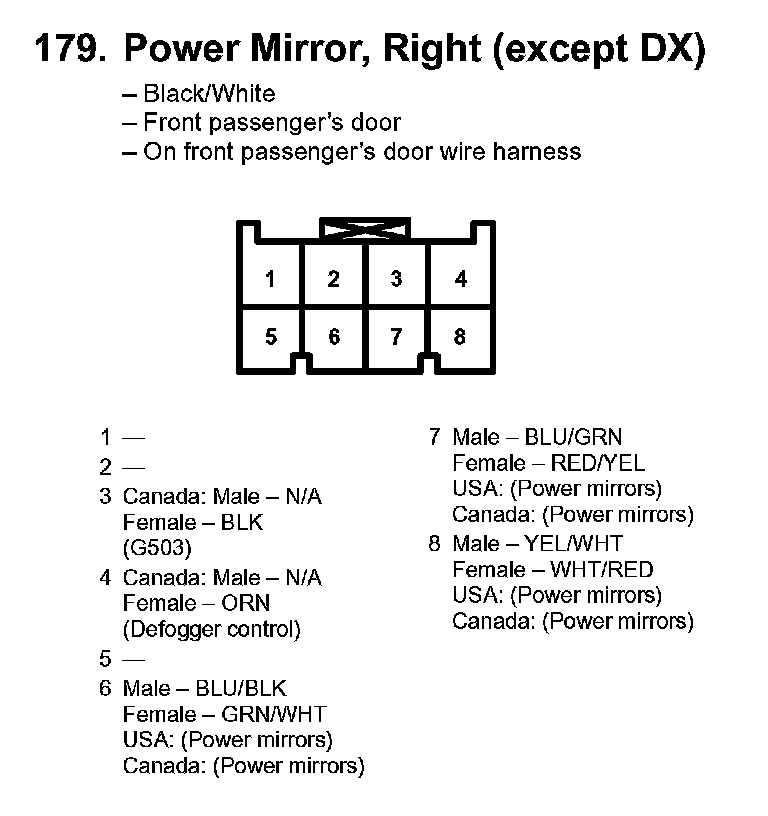 179. Power Mirror, Right (except DX)

– Black/White
– Front passenger's door
– On front passenger's door wire harness

1 2 3 4
5 6 7 8

1 —
2 —
3 Canada: Male – N/A
Female – BLK
(G503)
4 Canada: Male – N/A
Female – ORN
(Defogger control)
5 —
6 Male – BLU/BLK
Female – GRN/WHT
USA: (Power mirrors)
Canada: (Power mirrors)

7 Male – BLU/GRN
Female – RED/YEL
USA: (Power mirrors)
Canada: (Power mirrors)
8 Male – YEL/WHT
Female – WHT/RED
USA: (Power mirrors)
Canada: (Power mirrors)