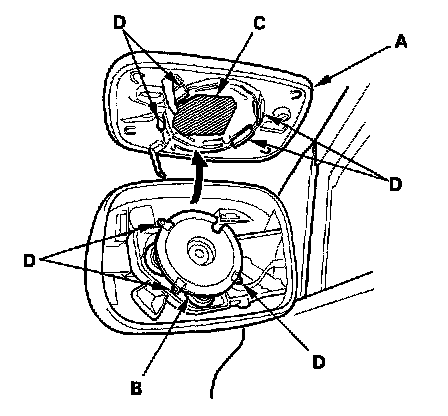 D
C
A
D
D
D
B