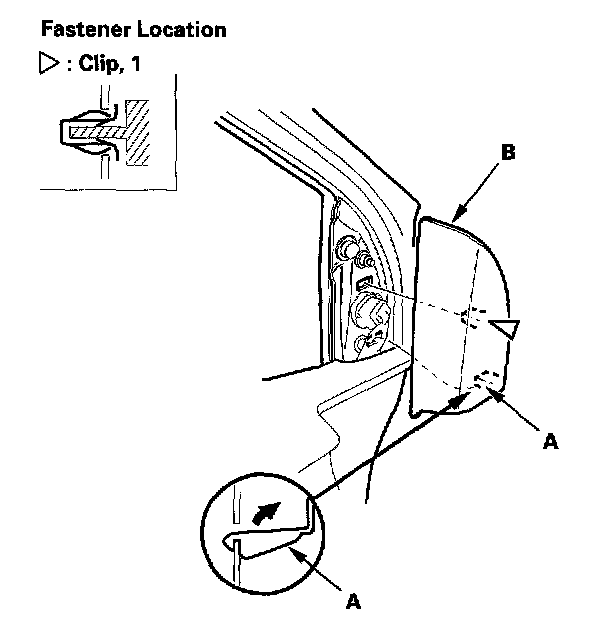 Fastener Location
▷ : Clip, 1

B

A

A