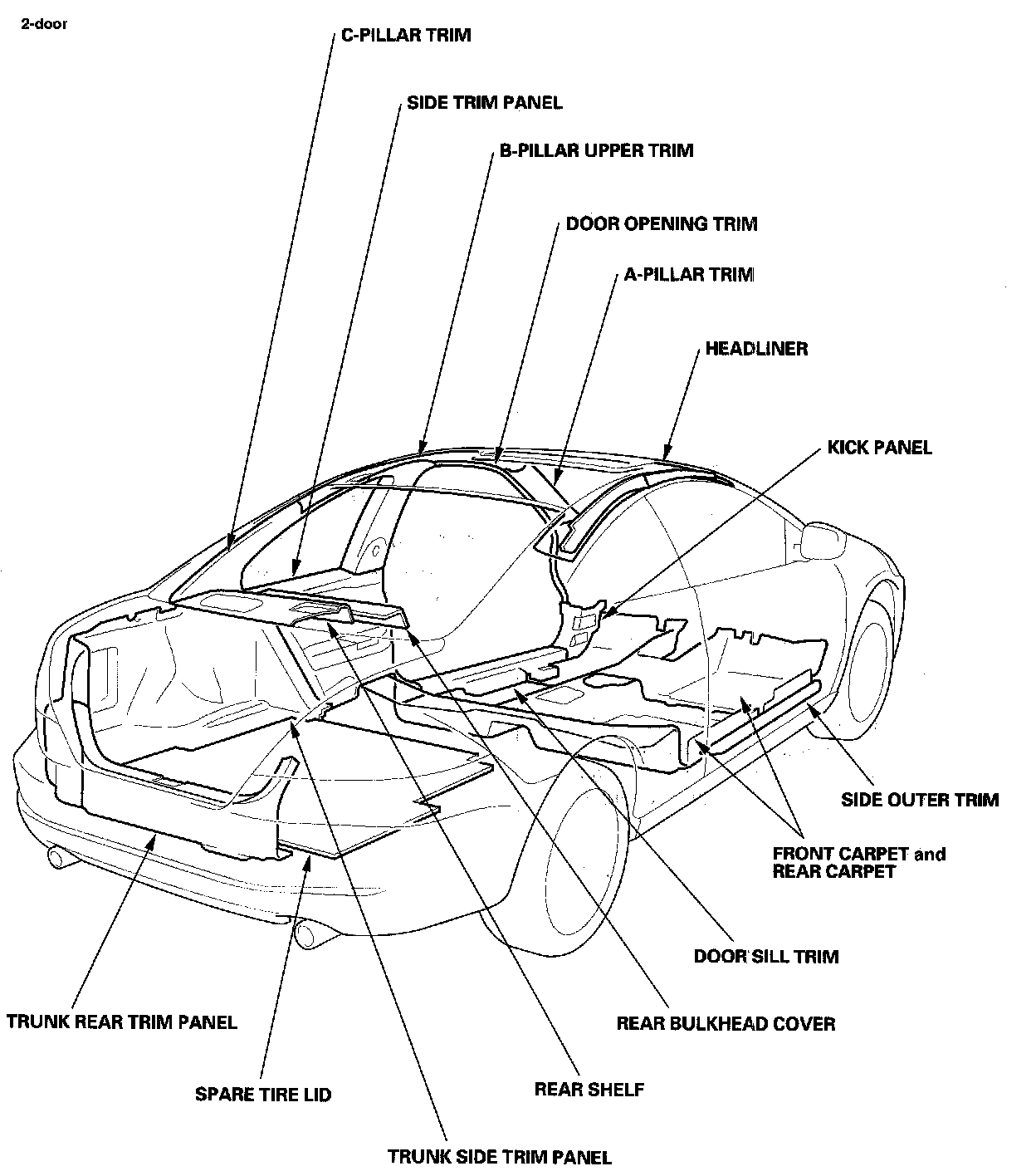 2-door

C-PILLAR TRIM

SIDE TRIM PANEL

B-PILLAR UPPER TRIM

DOOR OPENING TRIM

A-PILLAR TRIM

HEADLINER

KICK PANEL

SIDE OUTER TRIM

FRONT CARPET and REAR CARPET

DOOR SILL TRIM

REAR BULKHEAD COVER

REAR SHELF

TRUNK SIDE TRIM PANEL

SPARE TIRE LID

TRUNK REAR TRIM PANEL