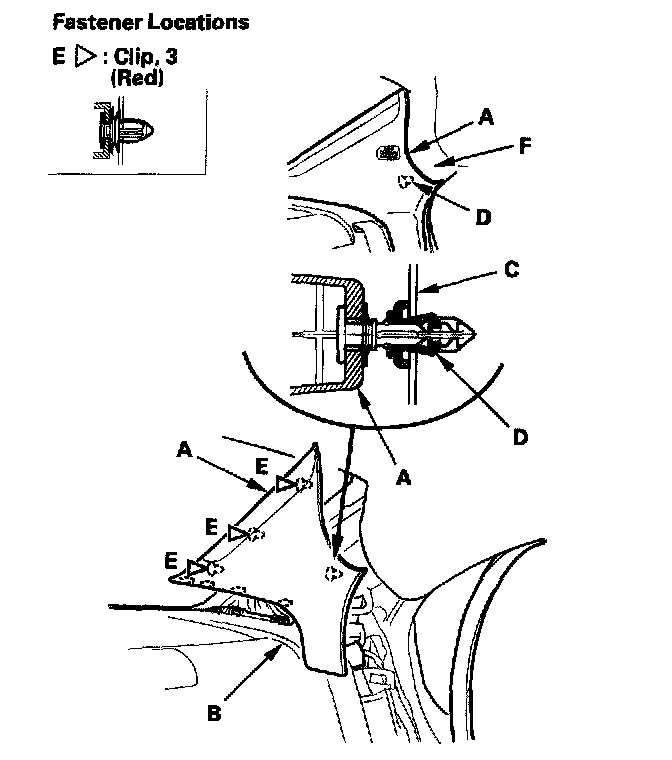 Fastener Locations

E ▷ : Clip, 3
(Red)

A
F
D
C
D
A
A
E
E
E
B