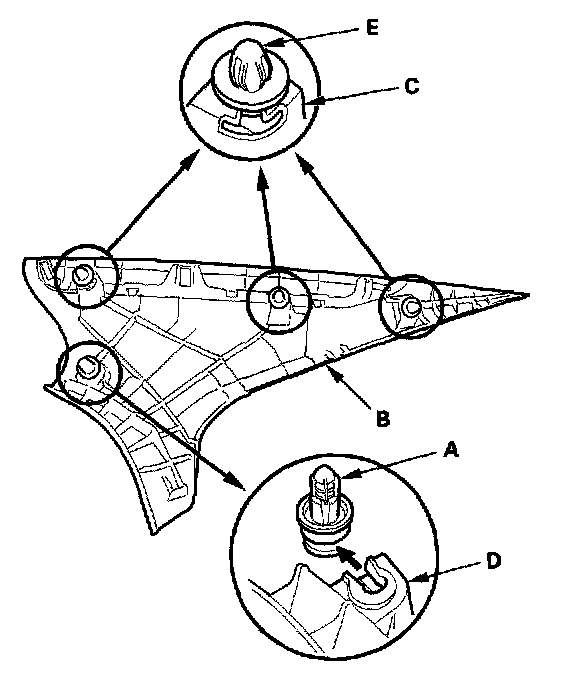 E
C
B
A
D