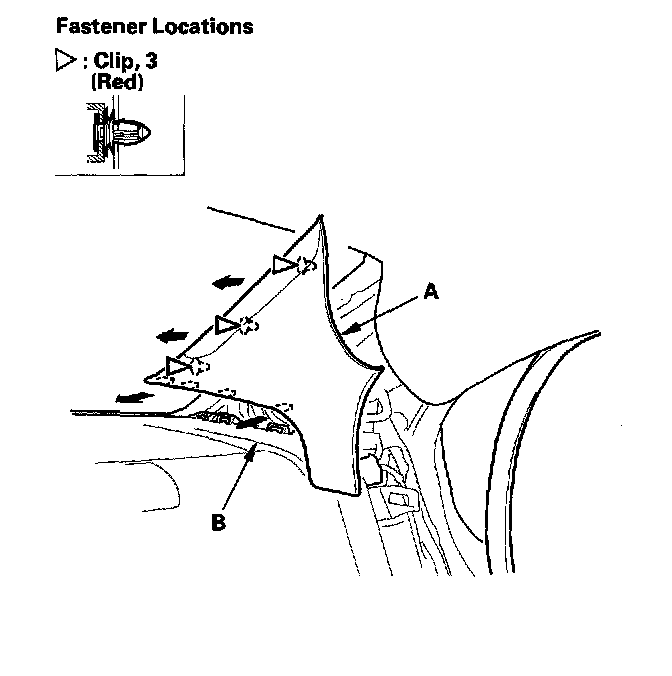 Fastener Locations

▷ : Clip, 3
(Red)

A

B