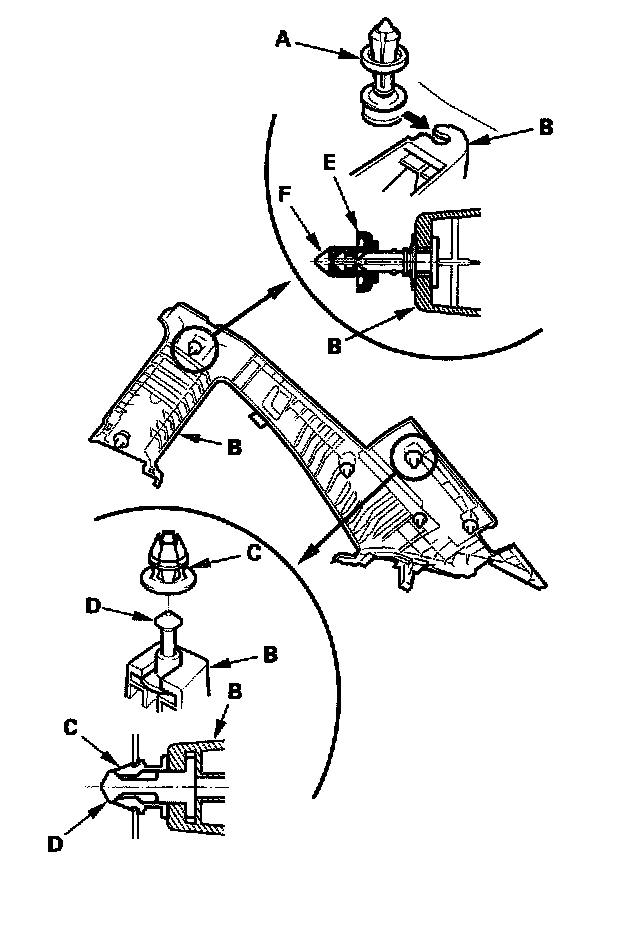 A
B
E
F
B
B
C
D
B
B
C
D