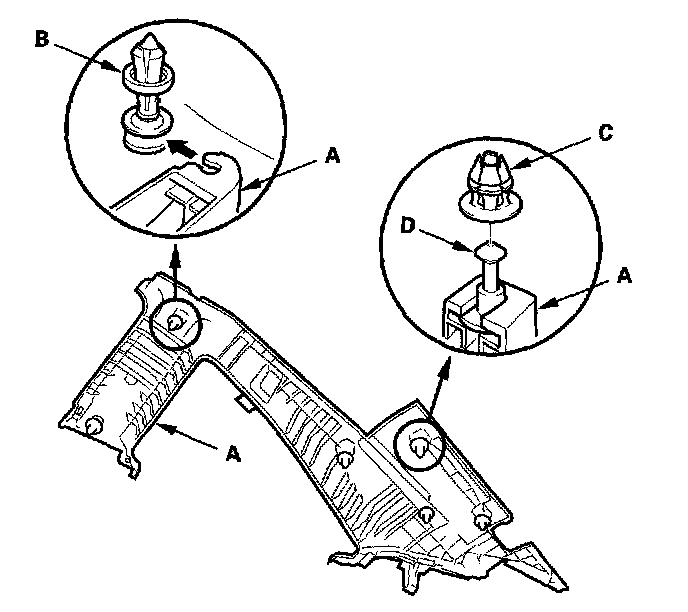 B

A

C

D

A

A