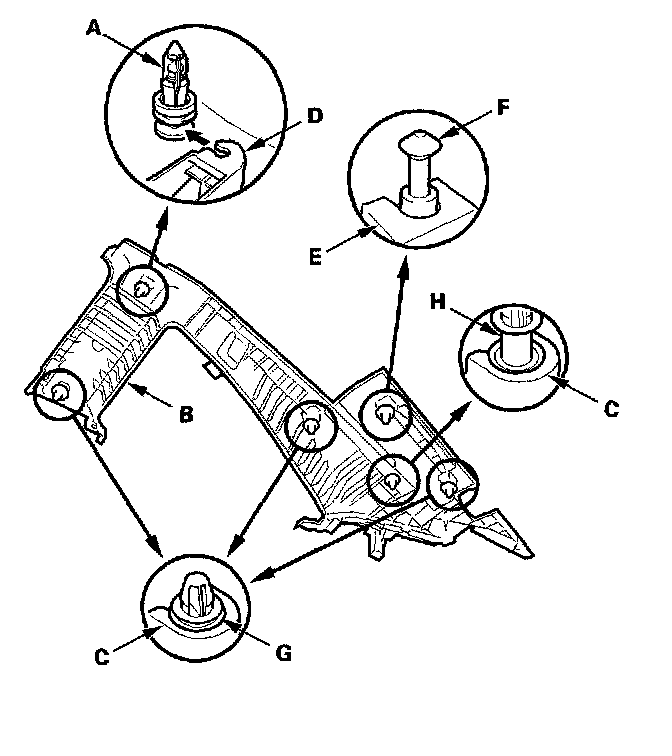 A
D
F
E
H
C
B
C
G