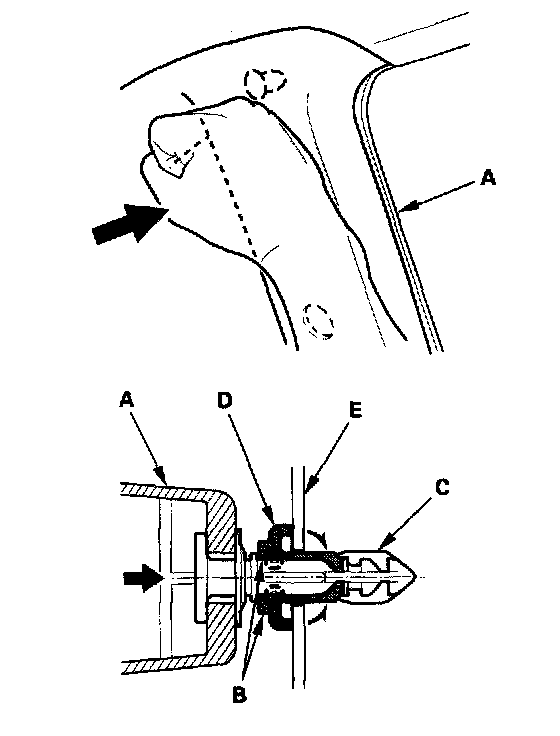 A

A
D
E
C
B