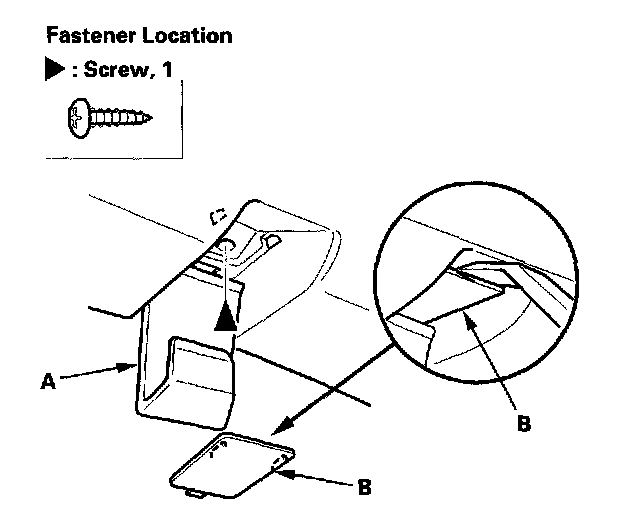 Fastener Location

▶ : Screw, 1

A

B

B