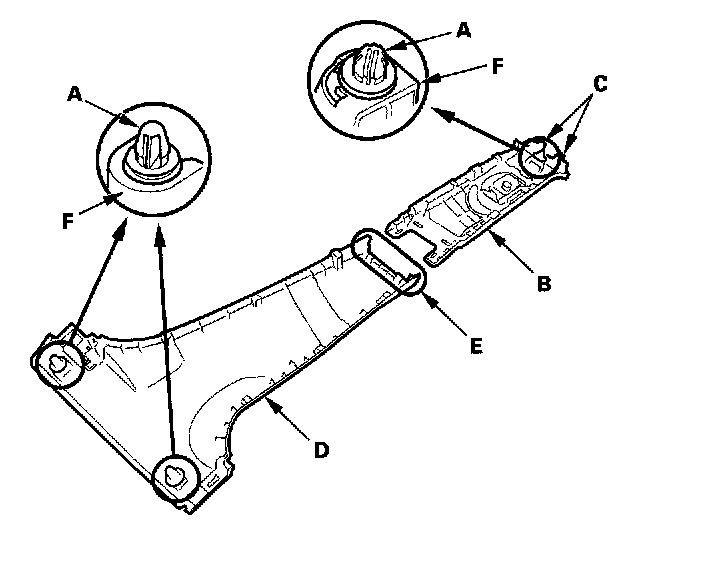 A
F
C
A
F
B
E
D