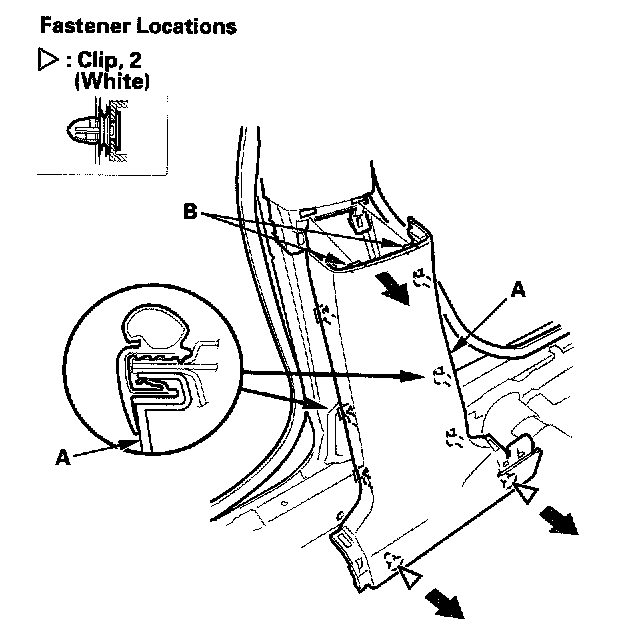 Fastener Locations

▷ : Clip, 2
(White)

B

A

A