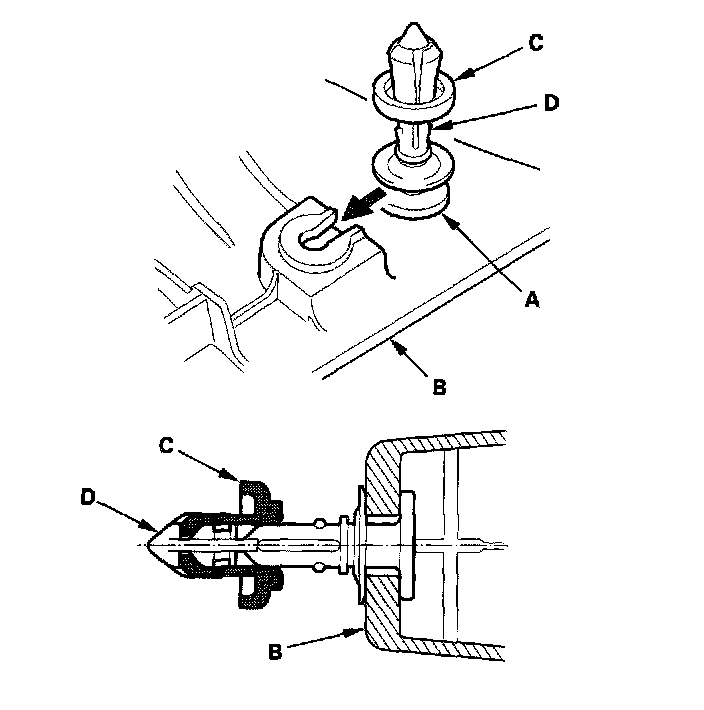 C
D
A
B
C
D
B