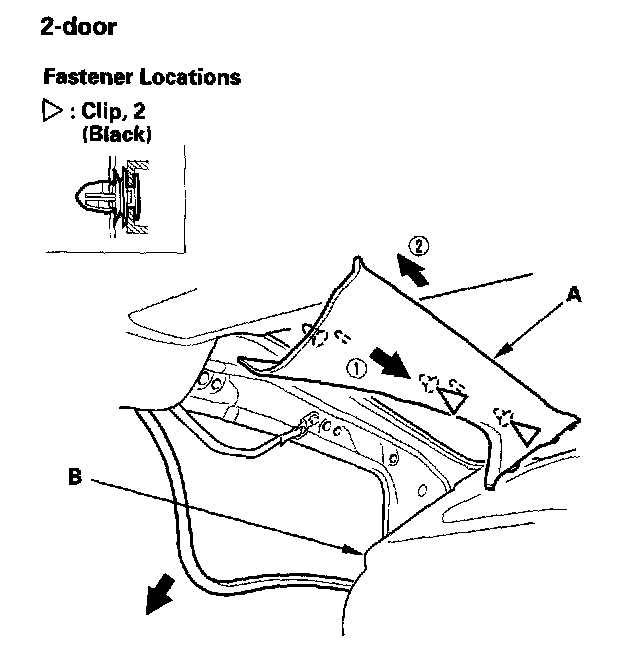 2-door

Fastener Locations

▷ : Clip, 2
(Black)

②

A

①

B