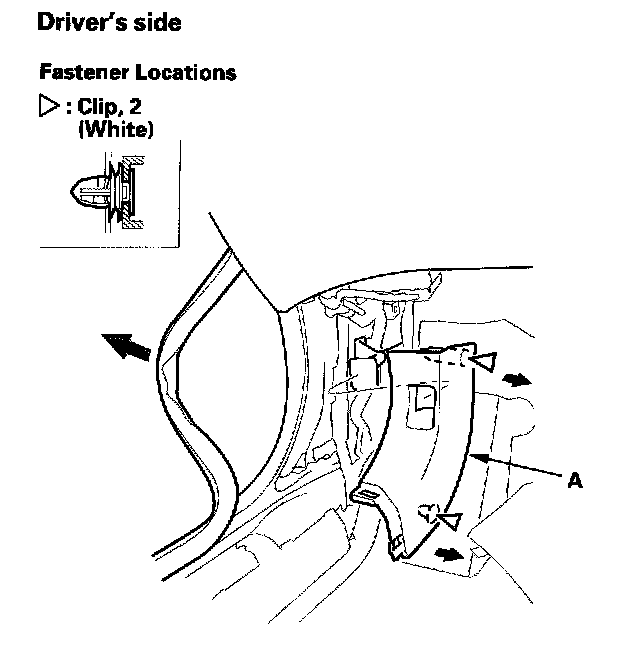 Driver's side

Fastener Locations

▷ : Clip, 2
(White)

A