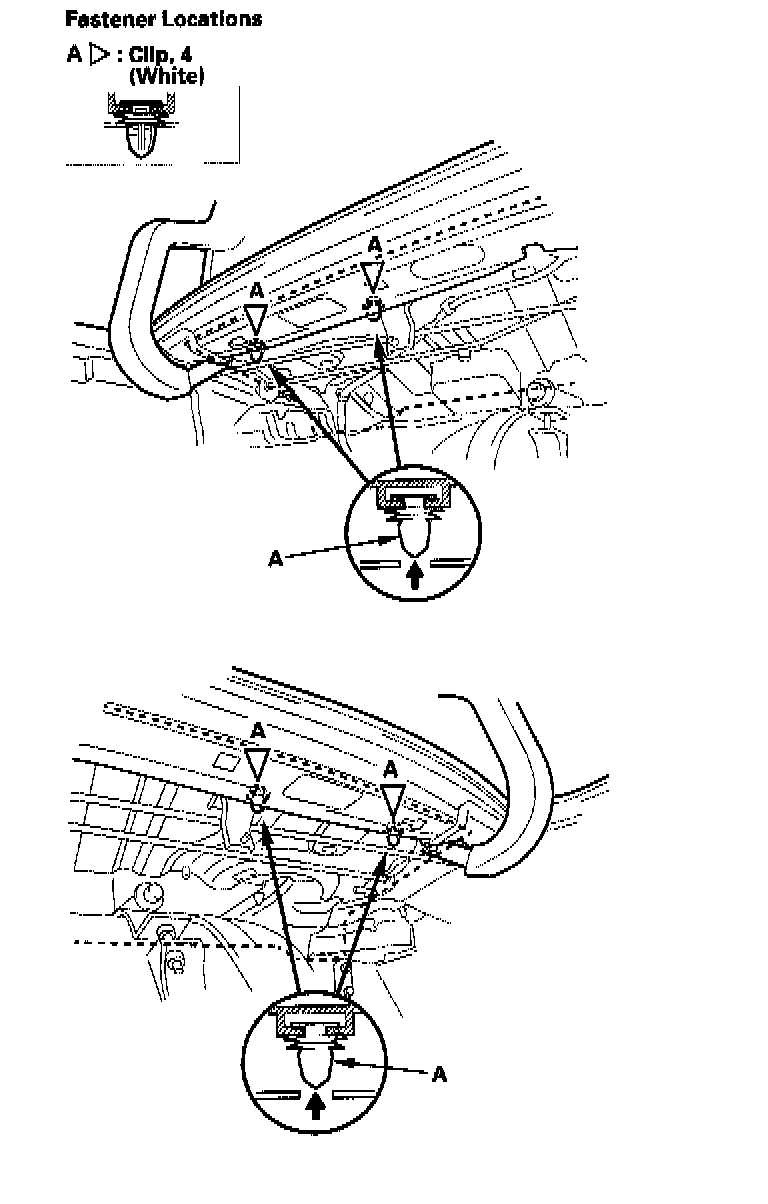 Fastener Locations

A ▷ : Clip, 4
(White)

A
A
A

A
A
A