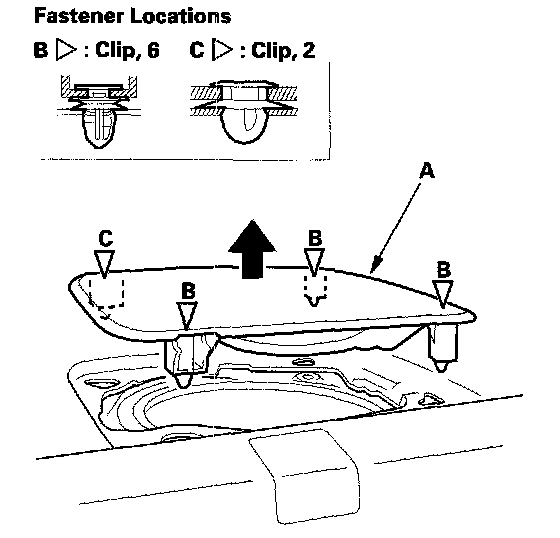 Fastener Locations

B ▷ : Clip, 6   C ▷ : Clip, 2

A

C

B

B

B