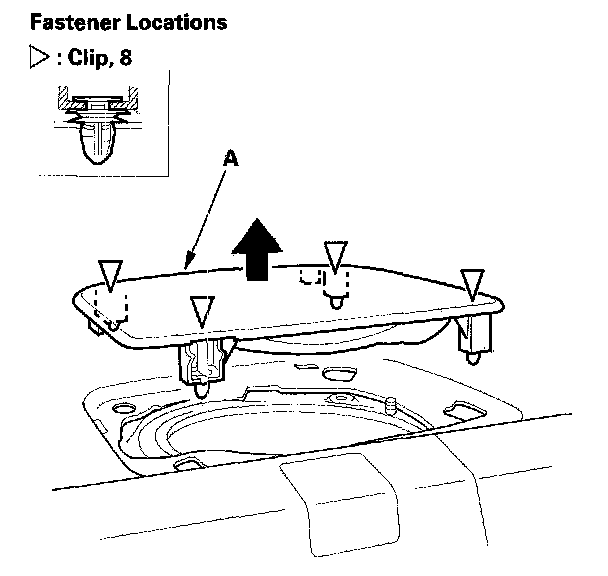 Fastener Locations

▷ : Clip, 8

A