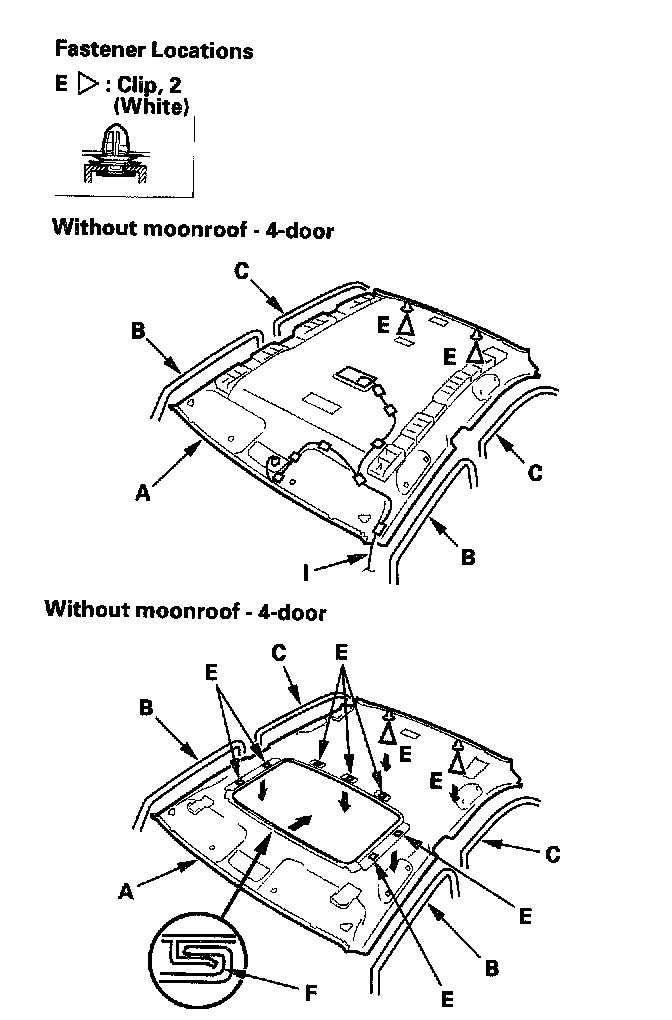 Fastener Locations

E ▷ : Clip, 2 (White)

Without moonroof - 4-door

C
B
E
E
C
A
B
I

Without moonroof - 4-door

C
E
E
B
E
E
C
A
E
B
F
E