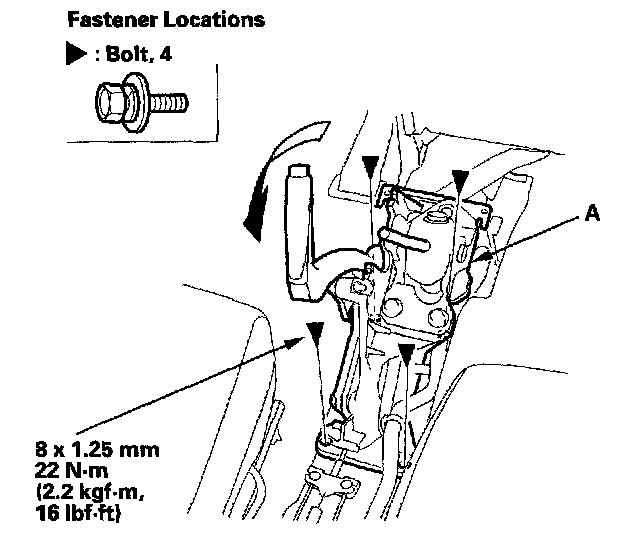 Fastener Locations

▶ : Bolt, 4

A

8 x 1.25 mm
22 N·m
(2.2 kgf·m,
16 lbf·ft)