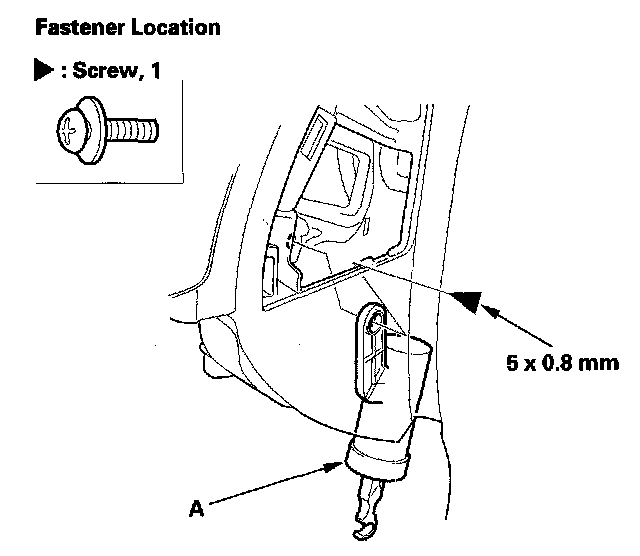 Fastener Location

▶ : Screw, 1

5 x 0.8 mm

A