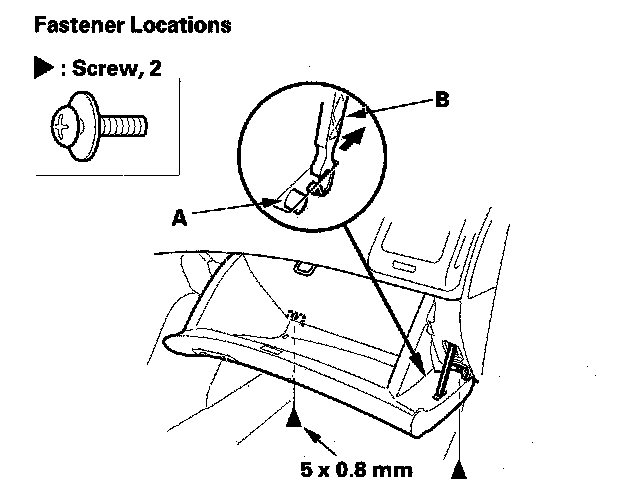 Fastener Locations

▶ : Screw, 2

B

A

5 x 0.8 mm