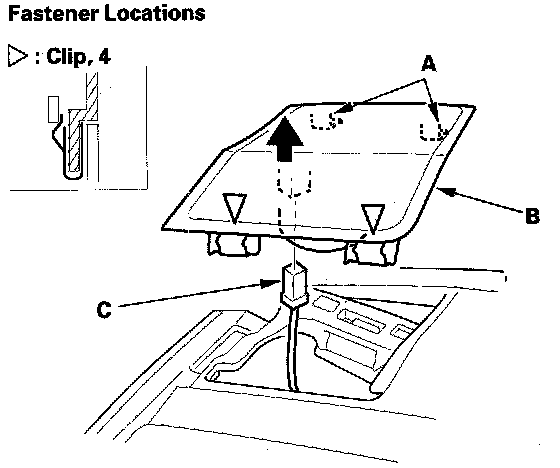 Fastener Locations

▷ : Clip, 4

A

B

C