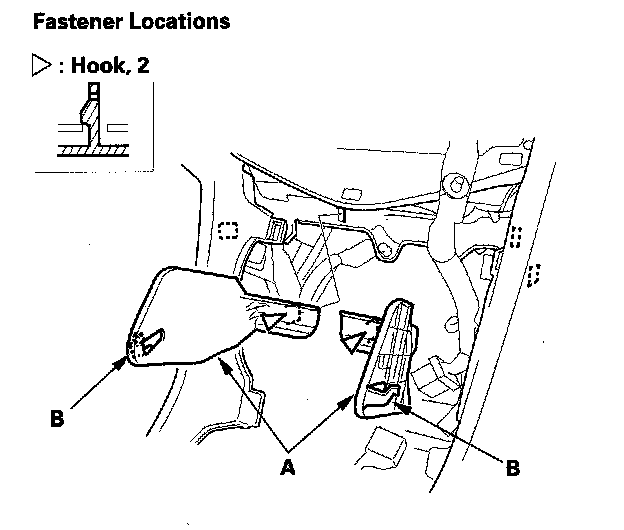 Fastener Locations

▷ : Hook, 2

B

A

B