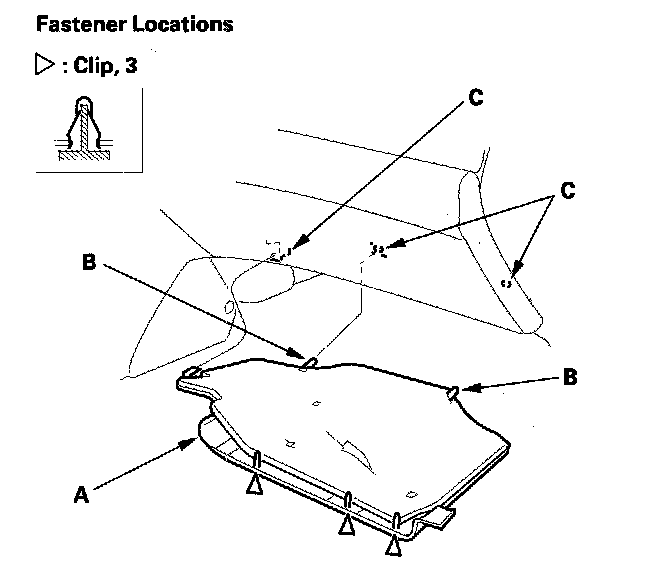 Fastener Locations

▷ : Clip, 3

C

C

B

B

A